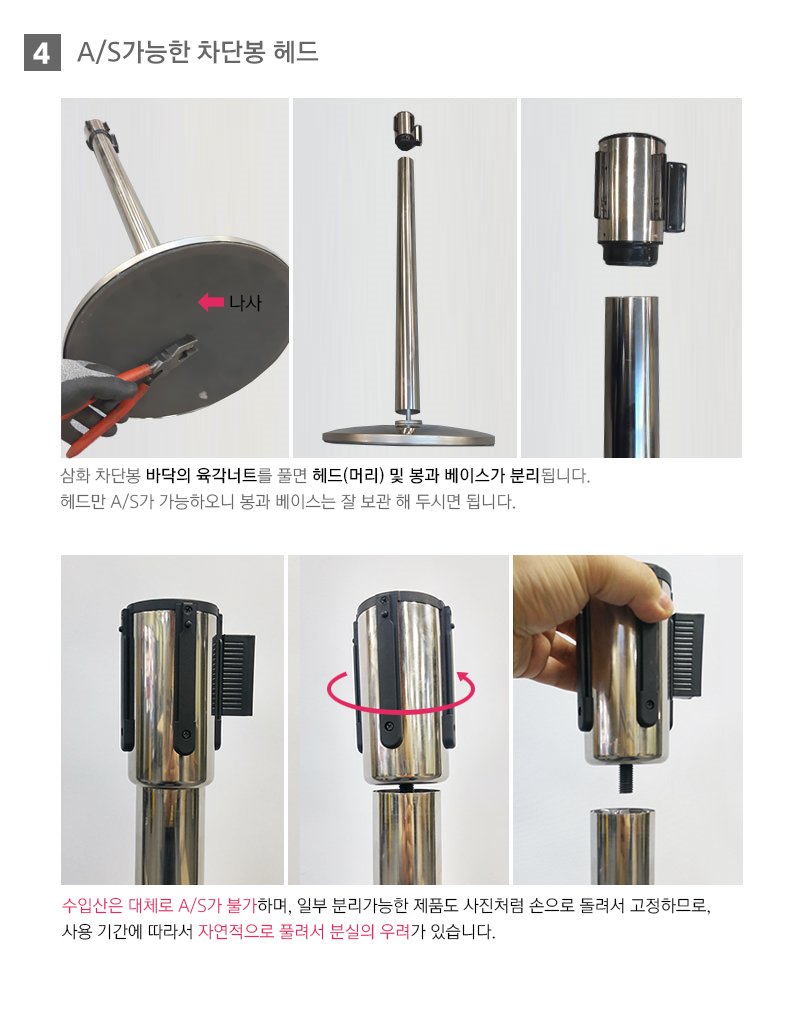 4 A/S가능한 차단봉 헤드

나사

삼화 차단봉 바닥의 육각너트를 풀면 헤드(머리) 및 봉과 베이스가 분리됩니다.
헤드만 A/S가 가능하오니 봉과 베이스는 잘 보관 해 두시면 됩니다.

수입산은 대체로 A/S가 불가하며, 일부 분리가능한 제품도 사진처럼 손으로 돌려서 고정하므로,
사용 기간에 따라서 자연적으로 풀려서 분실의 우려가 있습니다.