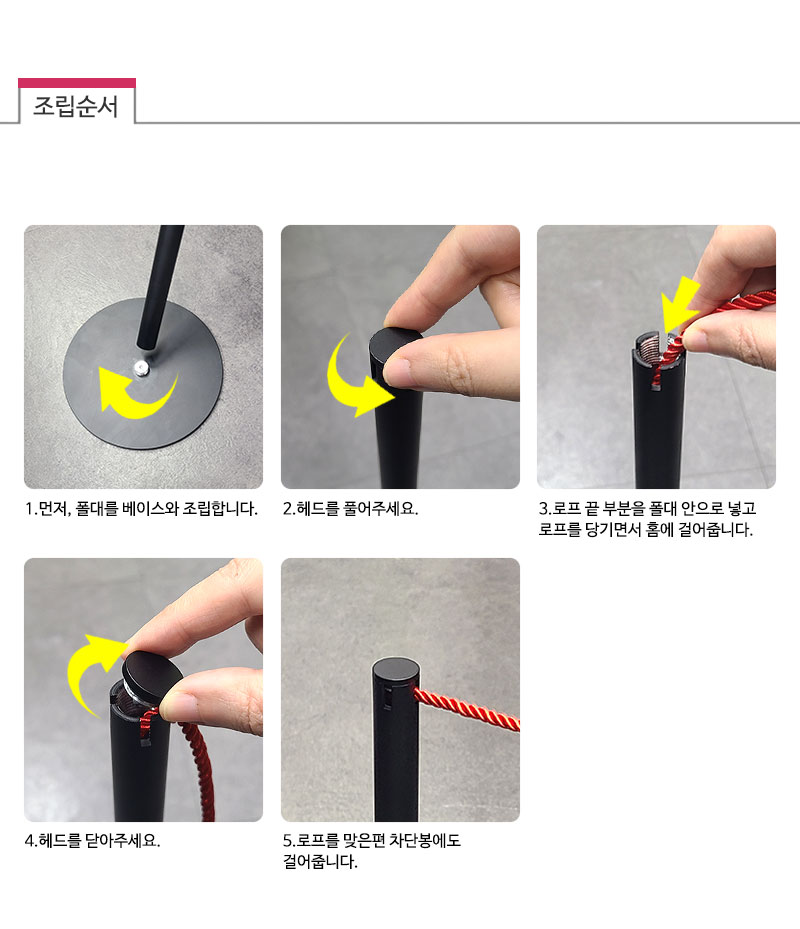 조립순서

1.먼저, 폴대를 베이스와 조립합니다.

2.헤드를 풀어주세요.

3.로프 끝 부분을 폴대 안으로 넣고 로프를 당기면서 홈에 걸어줍니다.

4.헤드를 닫아주세요.

5.로프를 맞은편 차단봉에도 걸어줍니다.